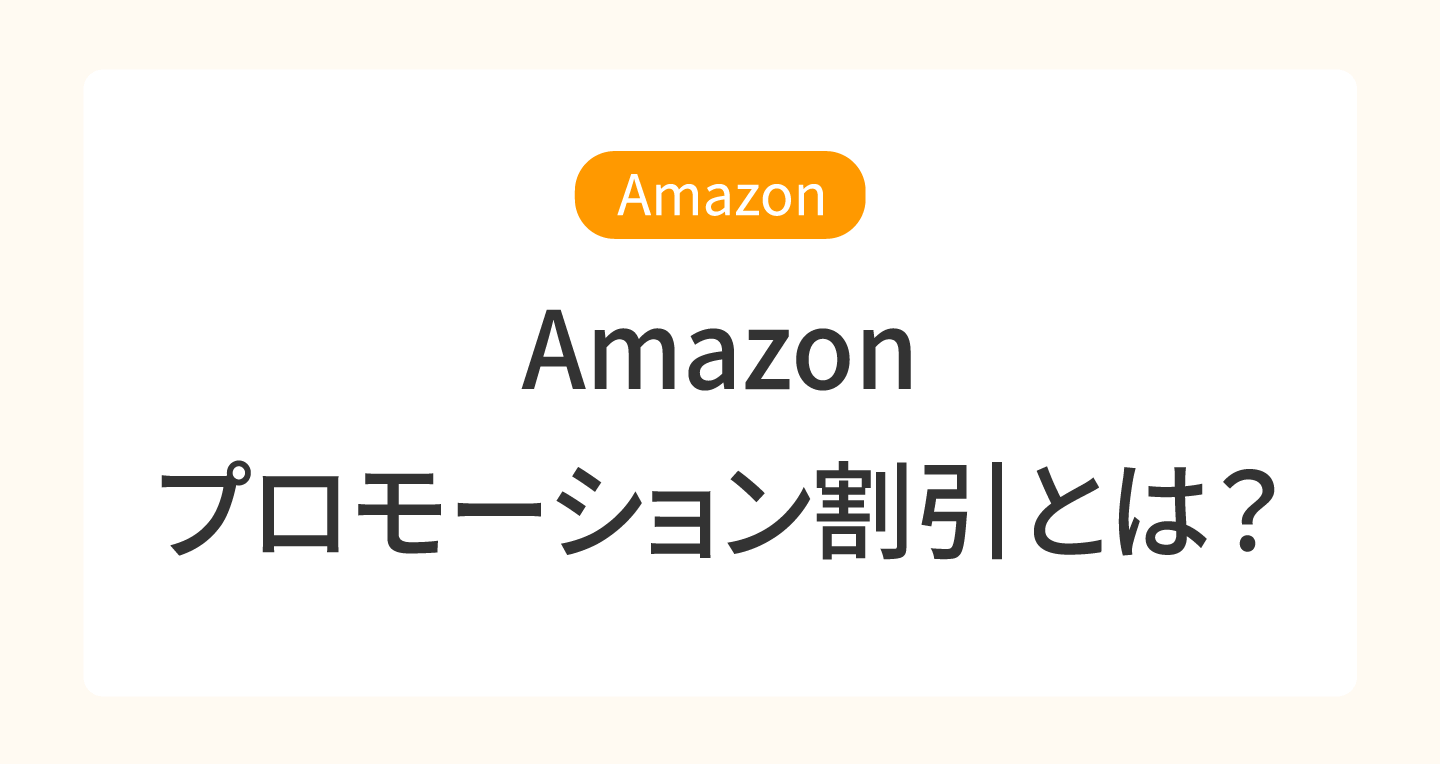 Amazon

Amazon
プロモーション割引とは？